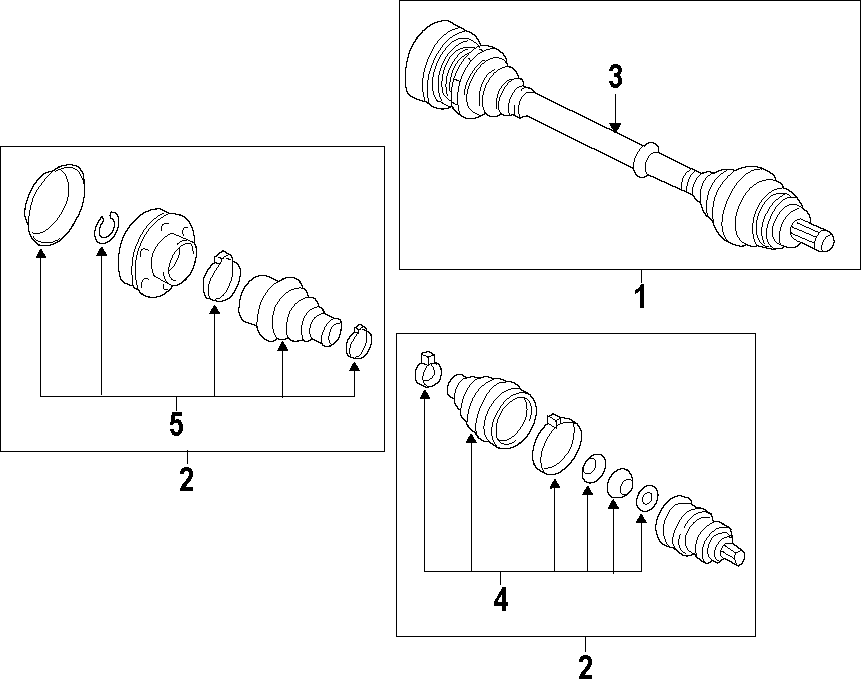 3
1
5
2
4
2