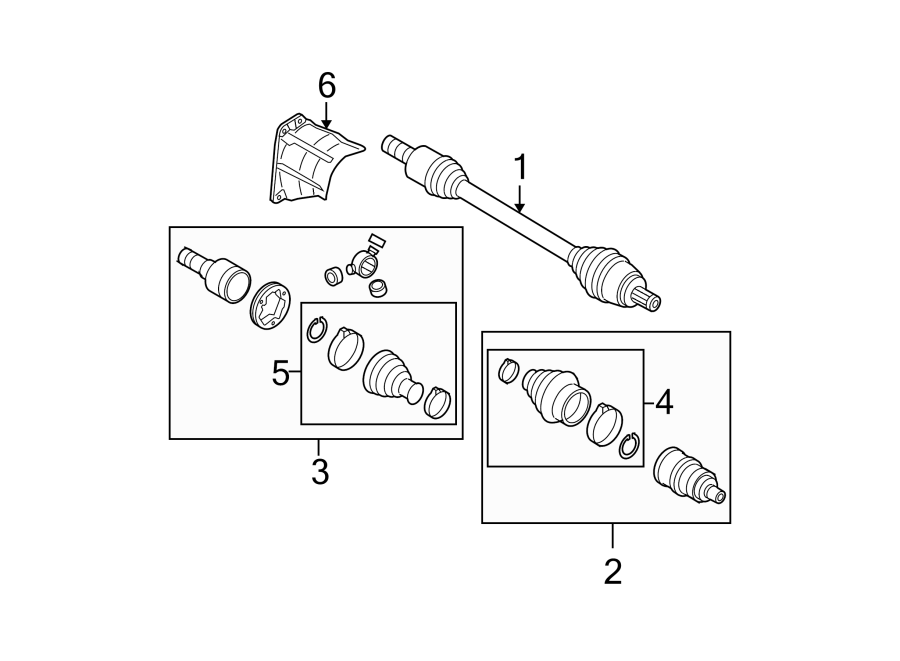 6
1
5
3
4
2