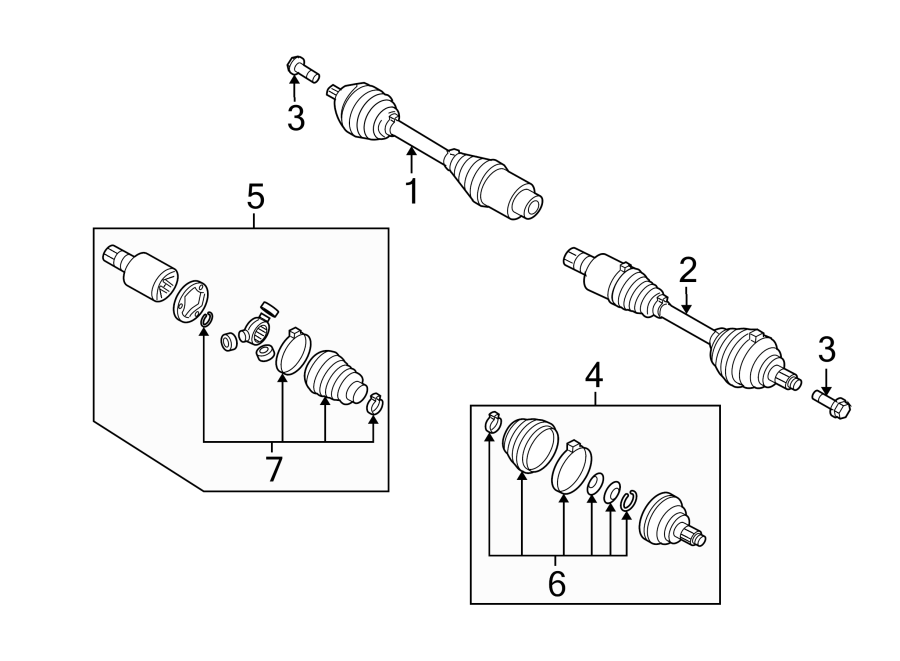 3
1
5
2
3
4
7
6