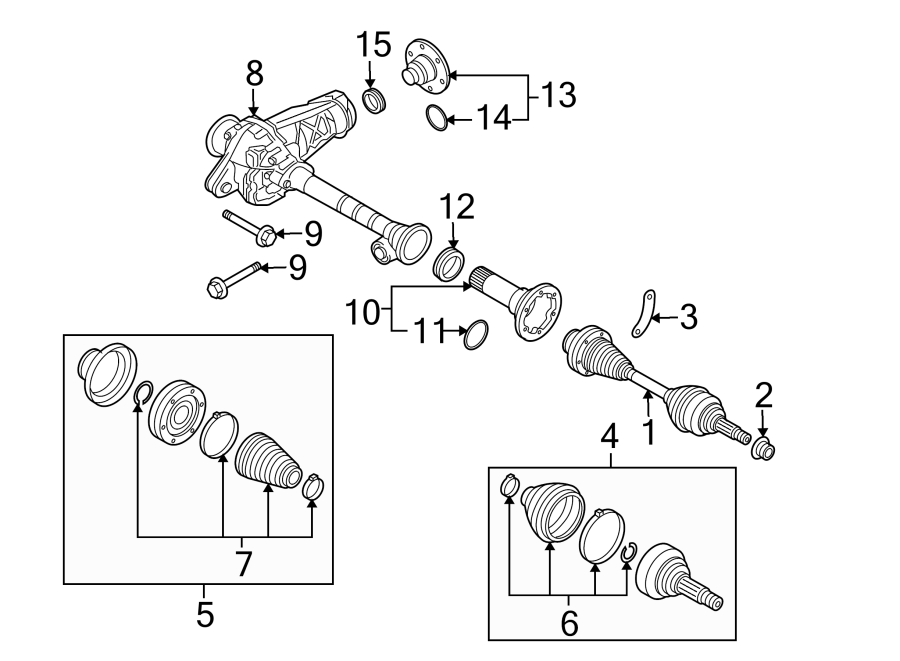 15
8
13
14
12
9
9
10
11
3
2
1
4
7
5
6