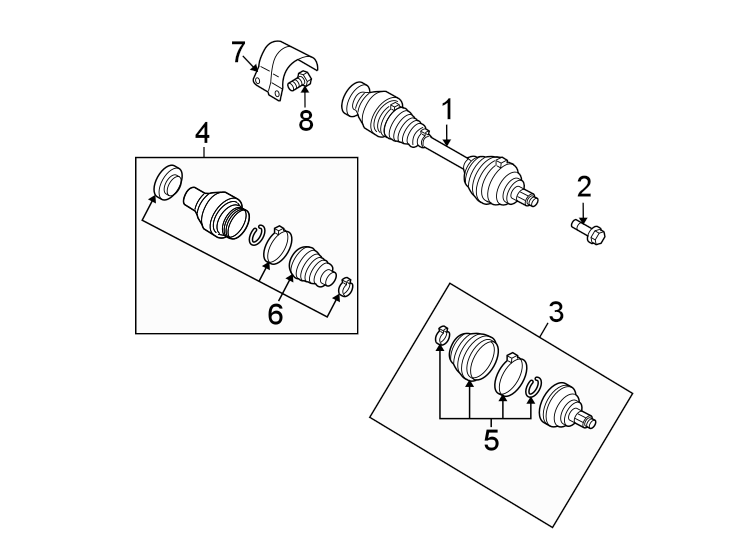 7
8
1
4
2
6
3
5