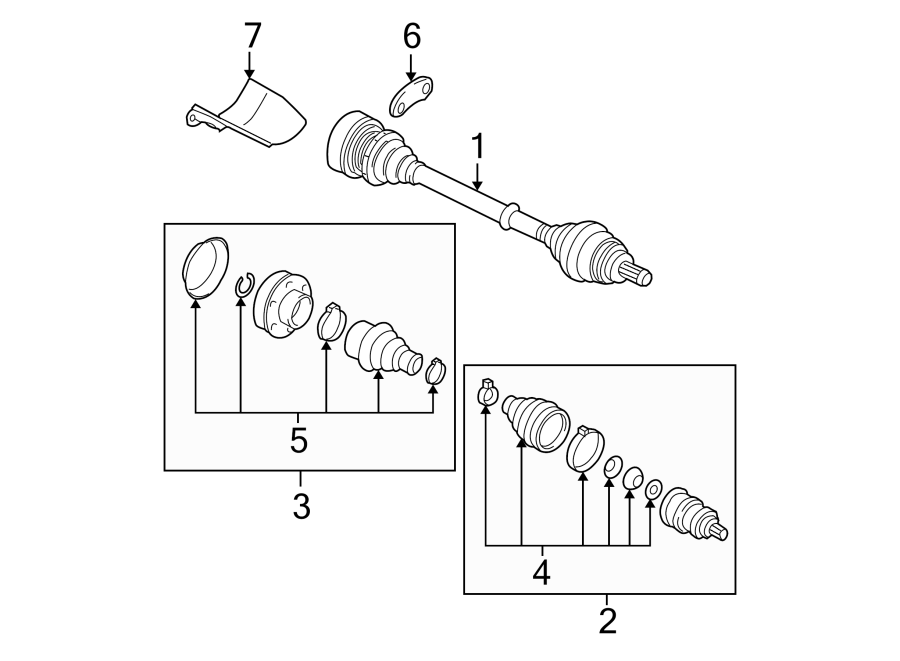 7
6
1
5
3
4
2