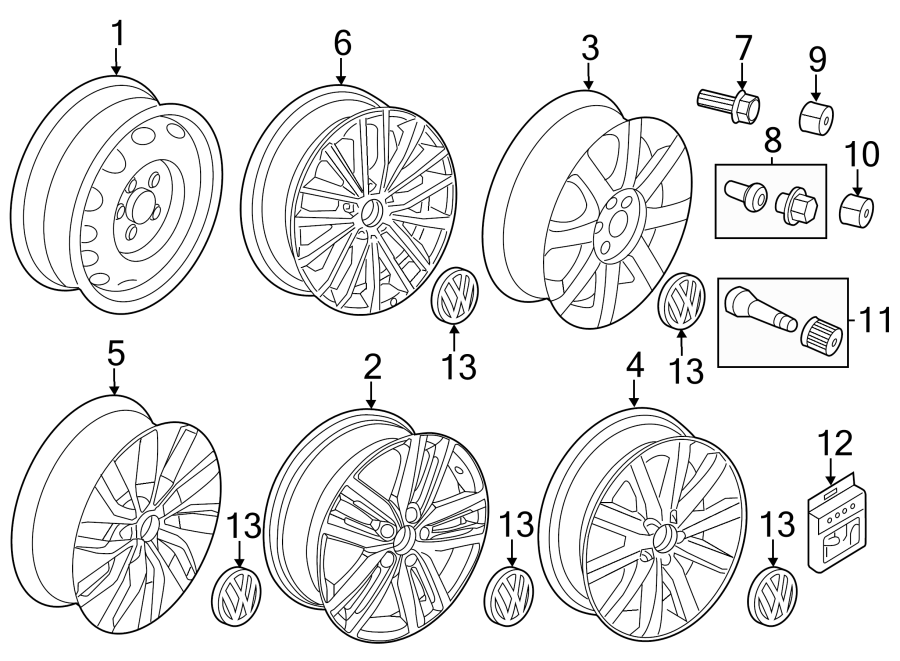 1
6
3
7
9
8
10
11
13
13
5
2
4
12
13
13
13