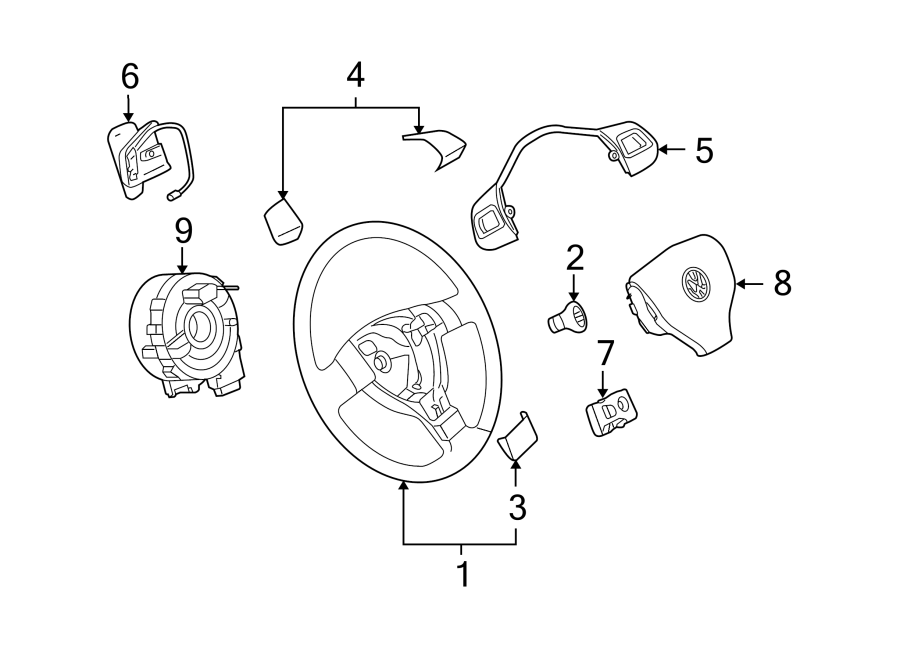 6
4
5
9
2
8
7
3
1