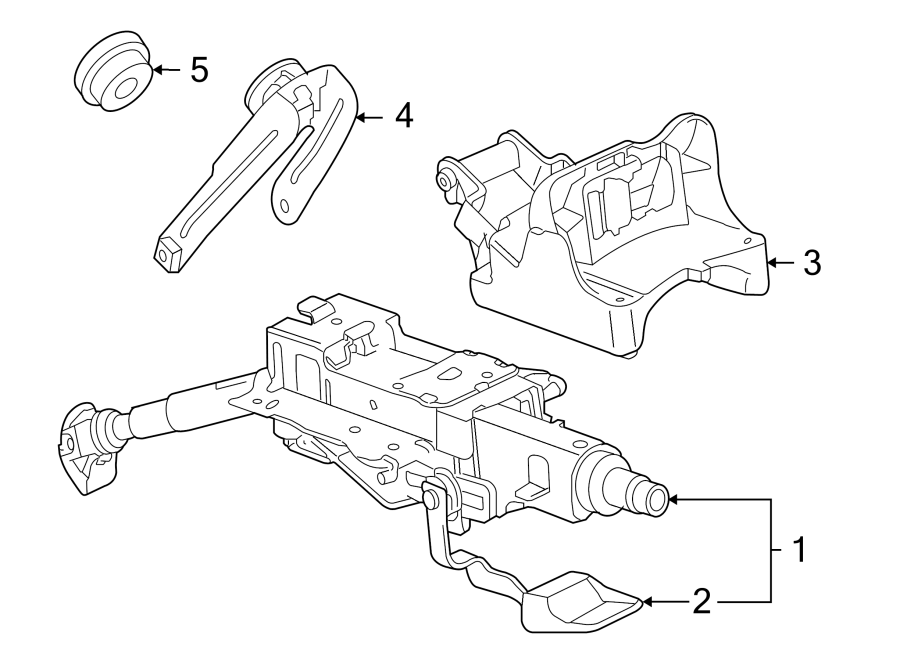 5
4
3
1
2