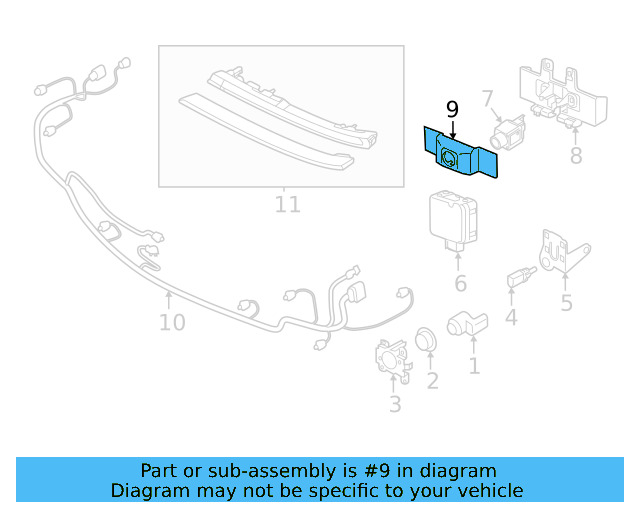 9
7
8
11
6
5
4
10
1
2
3

Part or sub-assembly is #9 in diagram
Diagram may not be specific to your vehicle