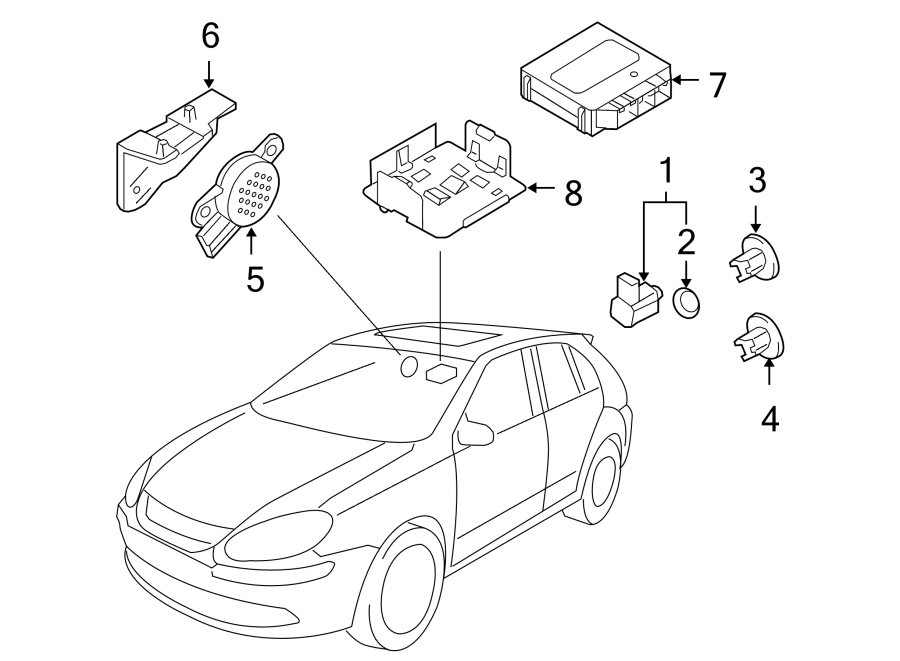 6
7
8
1
3
2
5
4