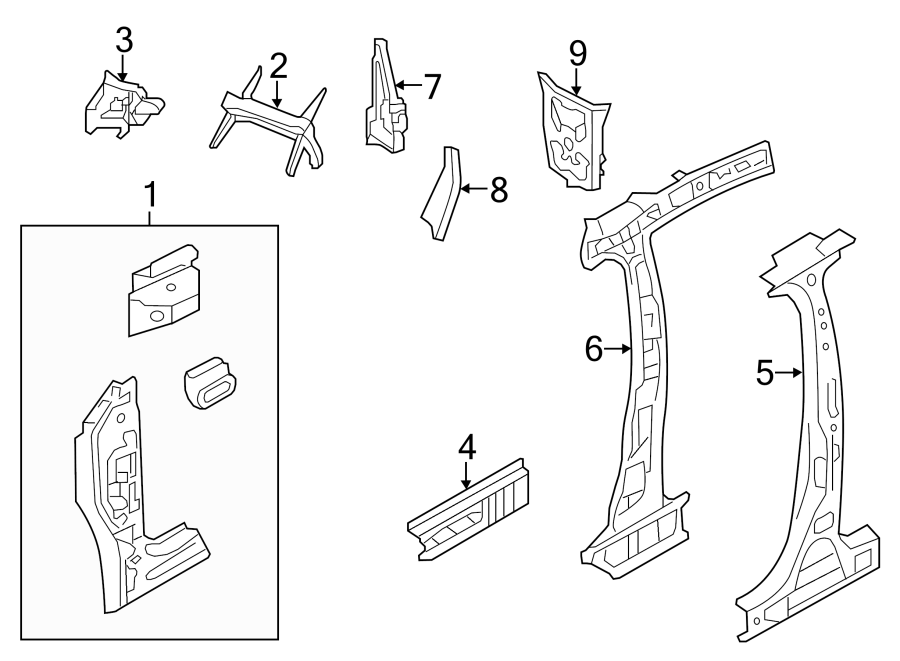 3
2
7
9
8
1
6
5
4