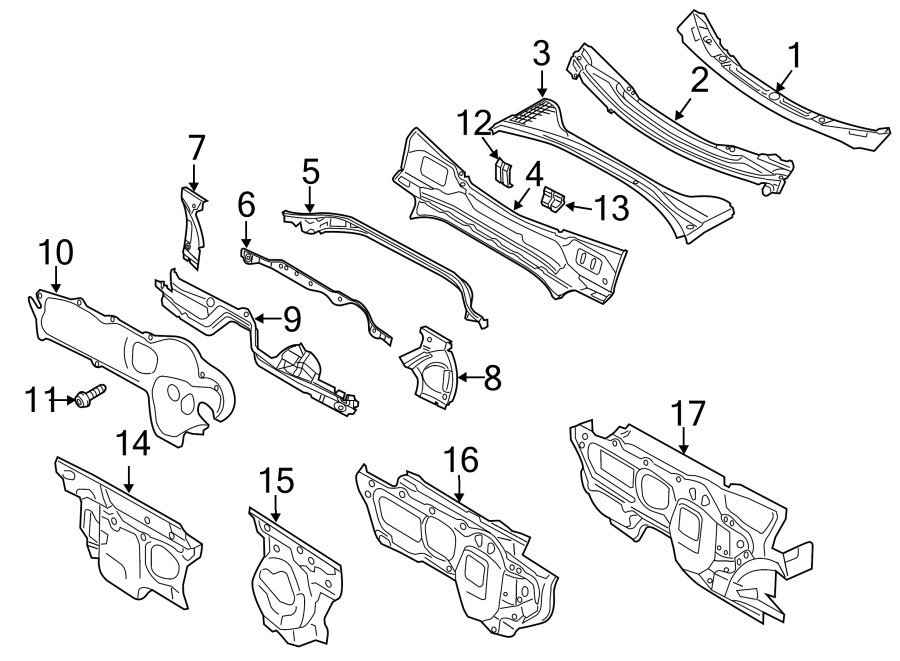 1
2
3
12
4
13
7
5
6
10
9
8
11
14
15
16
17