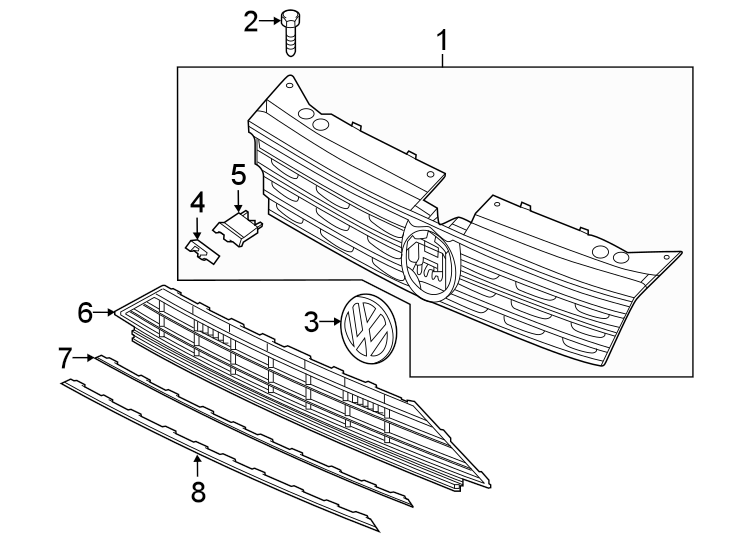 2
1
5
4
6
3
7
8