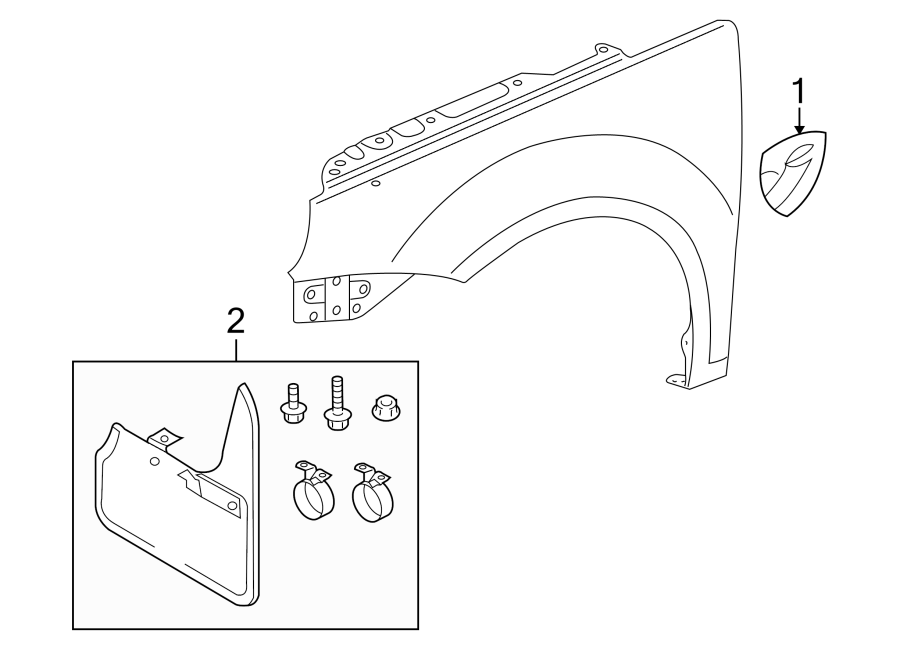 1
2