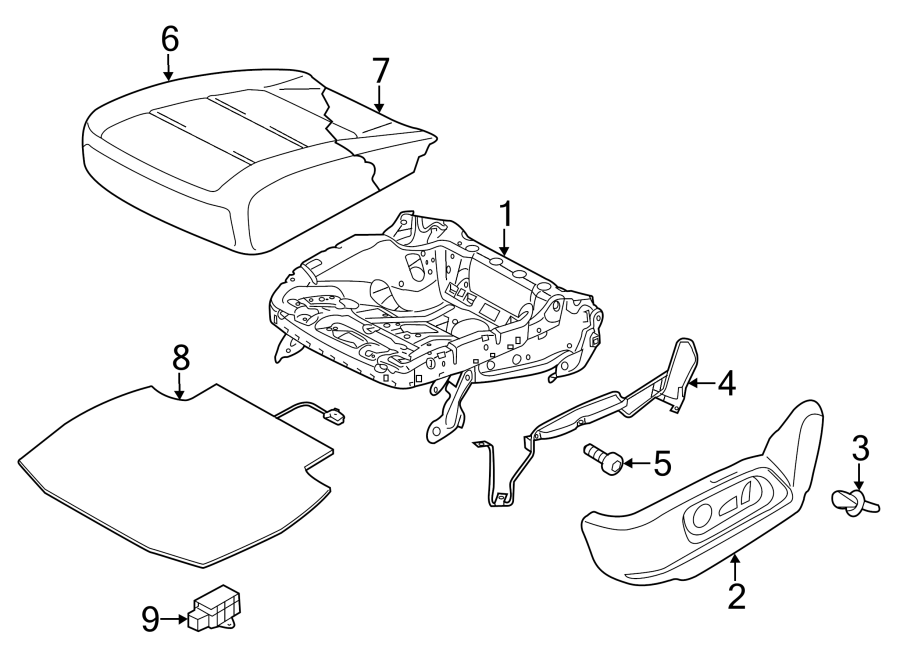 6
7
1
8
4
5
3
2
9