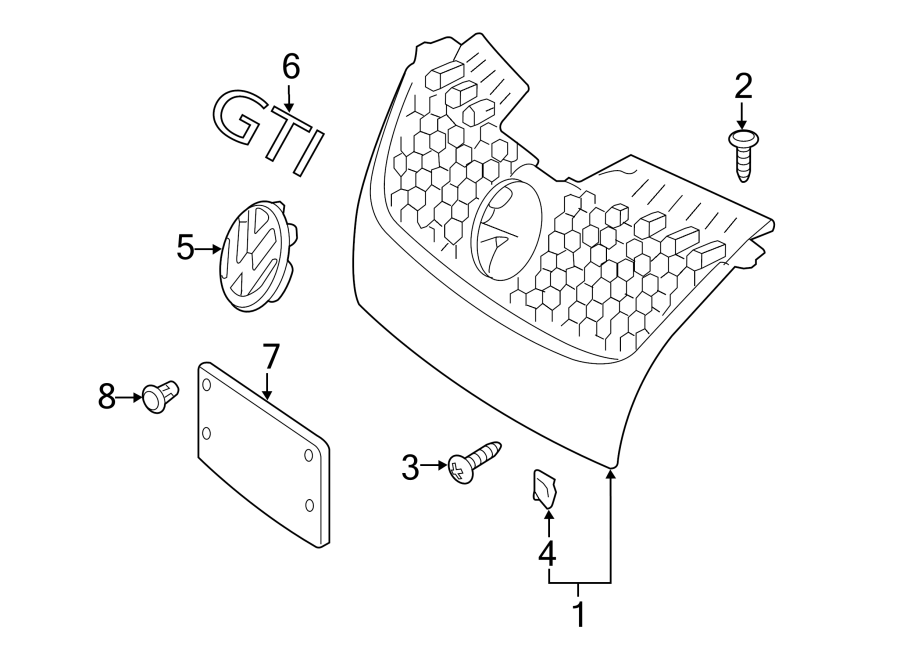 6
GTI
2
5
7
8
3
4
1