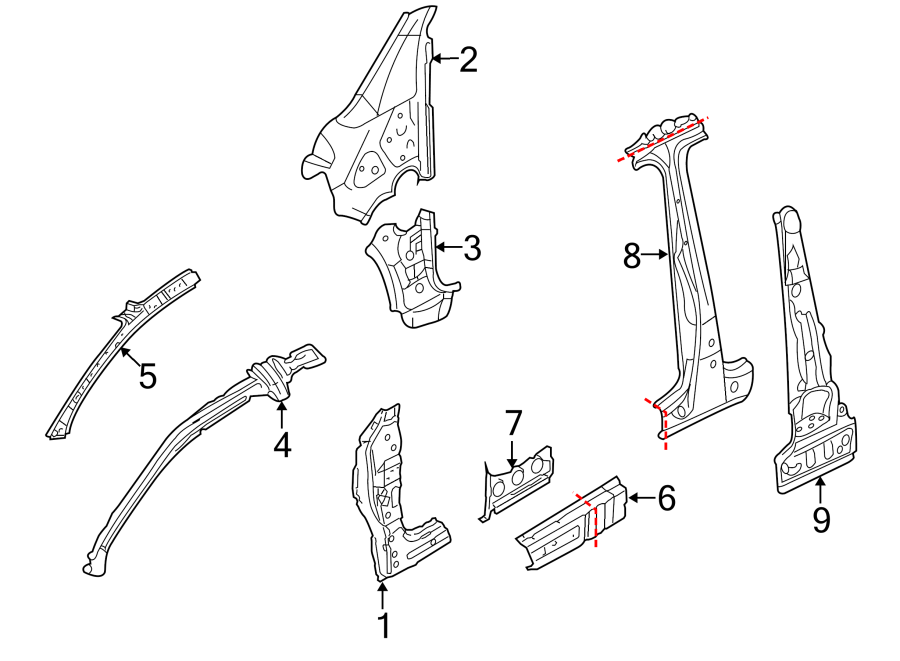 2
3
8
5
4
7
6
9
1