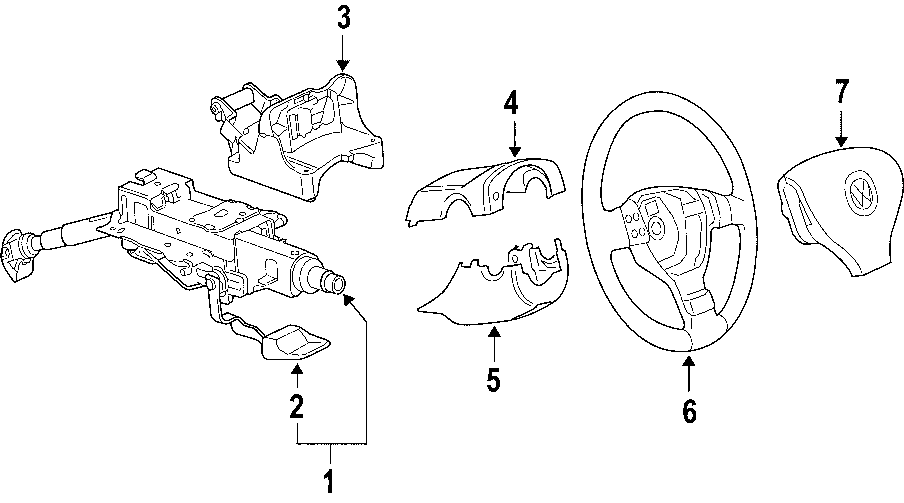 3
4
7
2
5
6
1