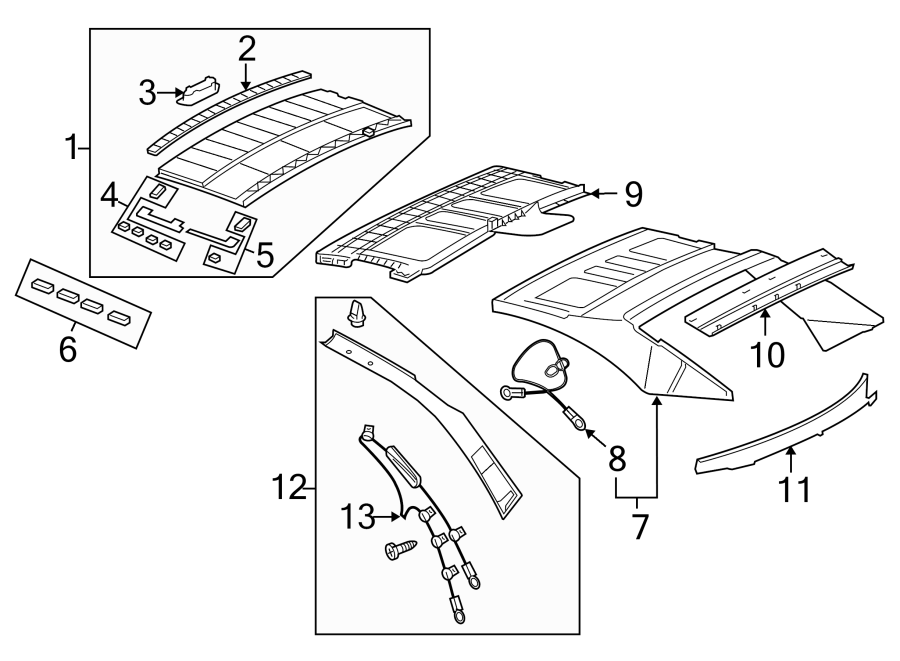 1
2
3
4
5
6
9
10
8
7
11
12
13