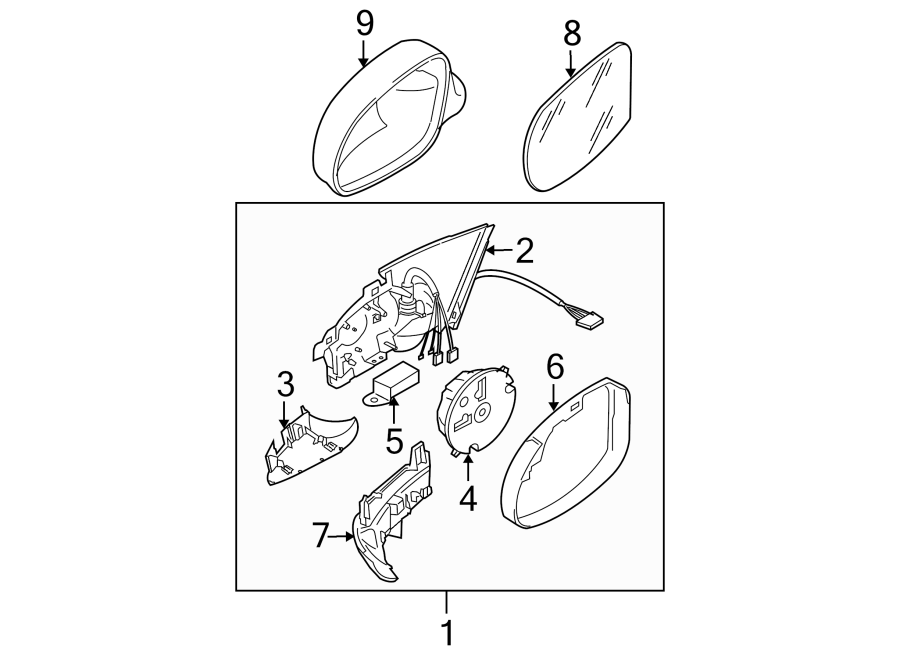 9
8
2
3
6
5
4
7
1