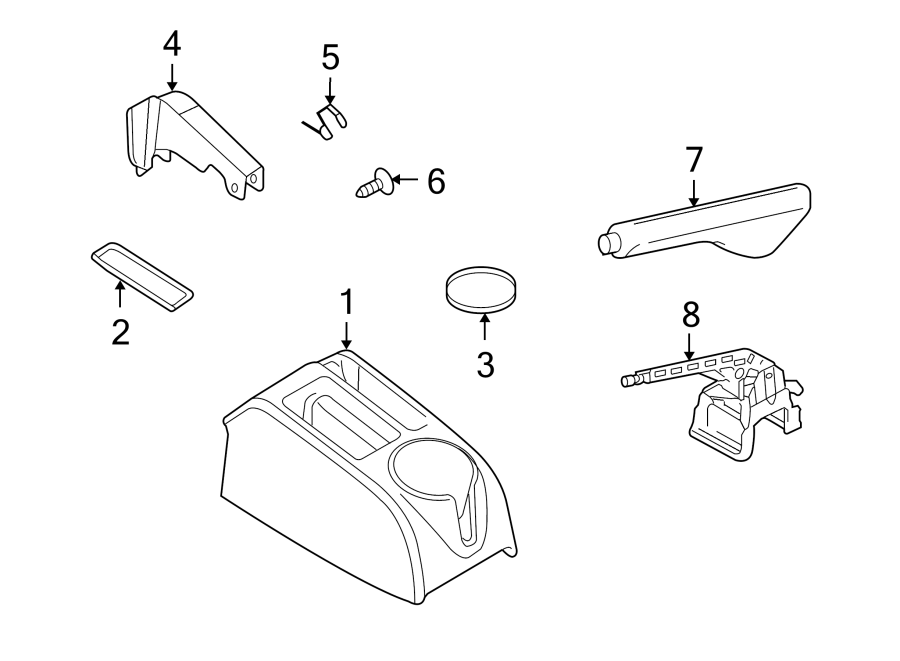 4
5
6
7
2
1
3
8