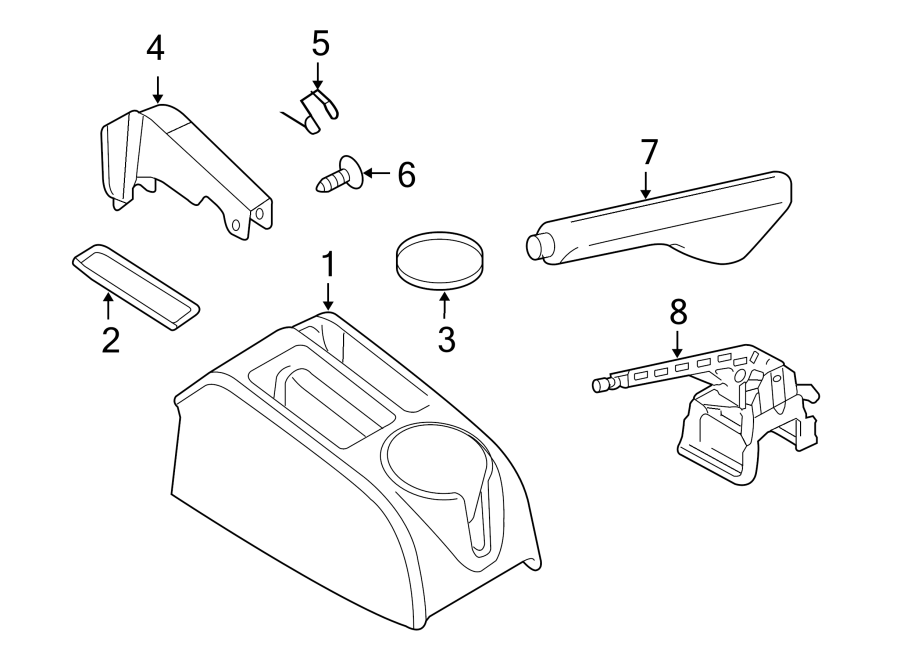 4
5
6
7
2
1
3
8