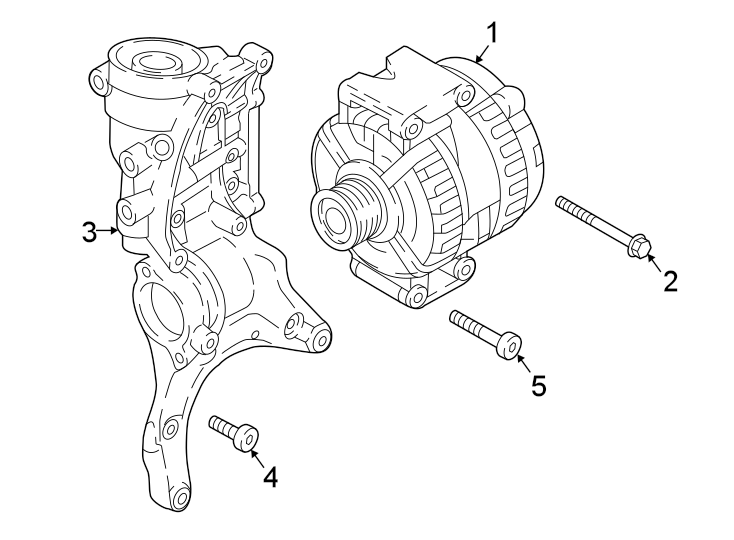 1
3
2
5
4