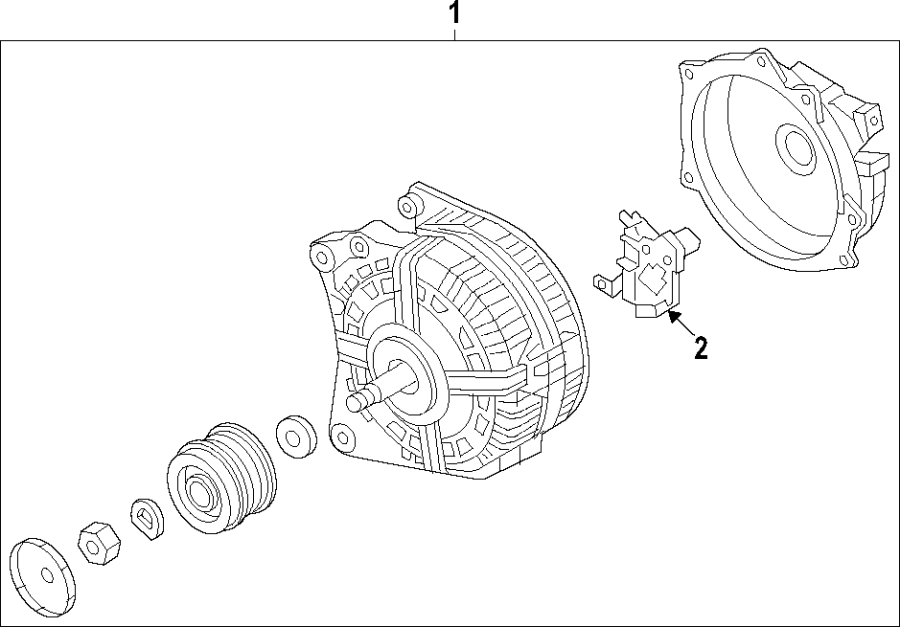 1
2