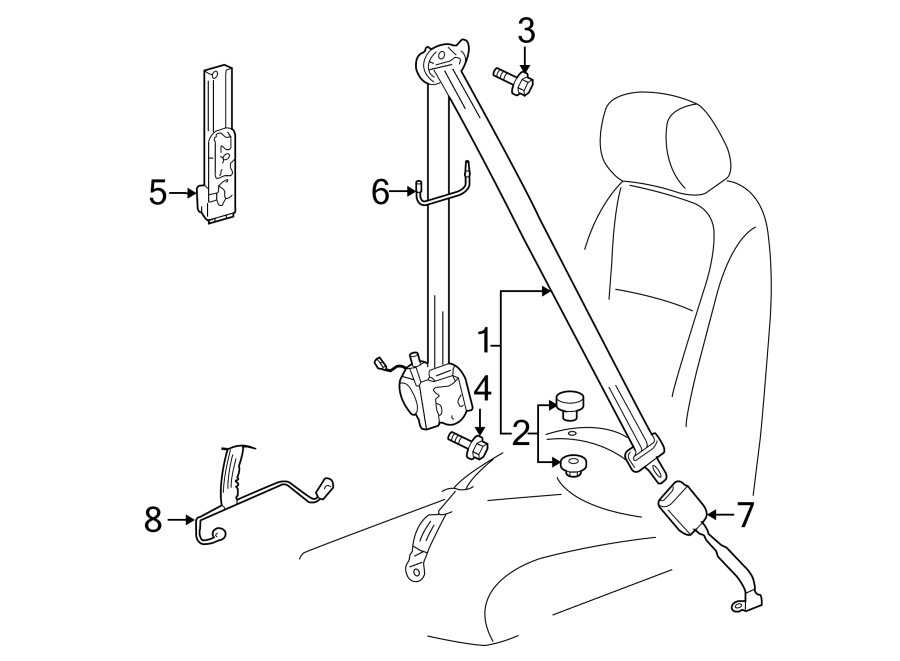 3
5
6
1
4
2
8
7