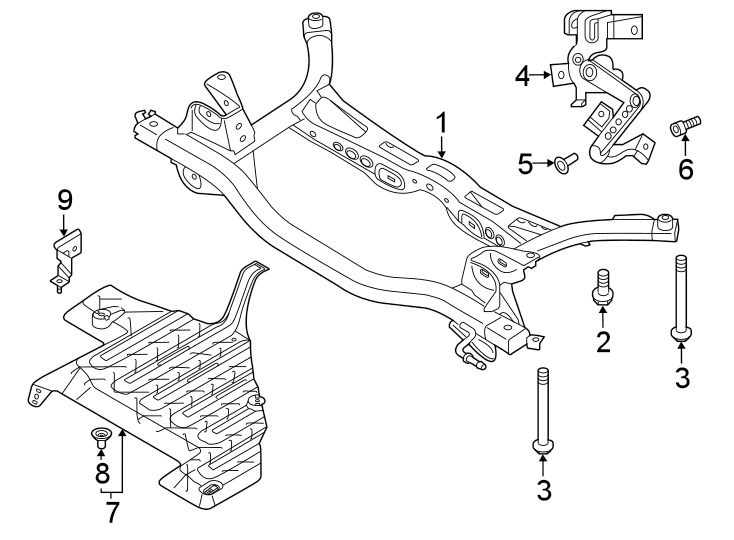 4
1
5
6
9
2
3
3
8
7