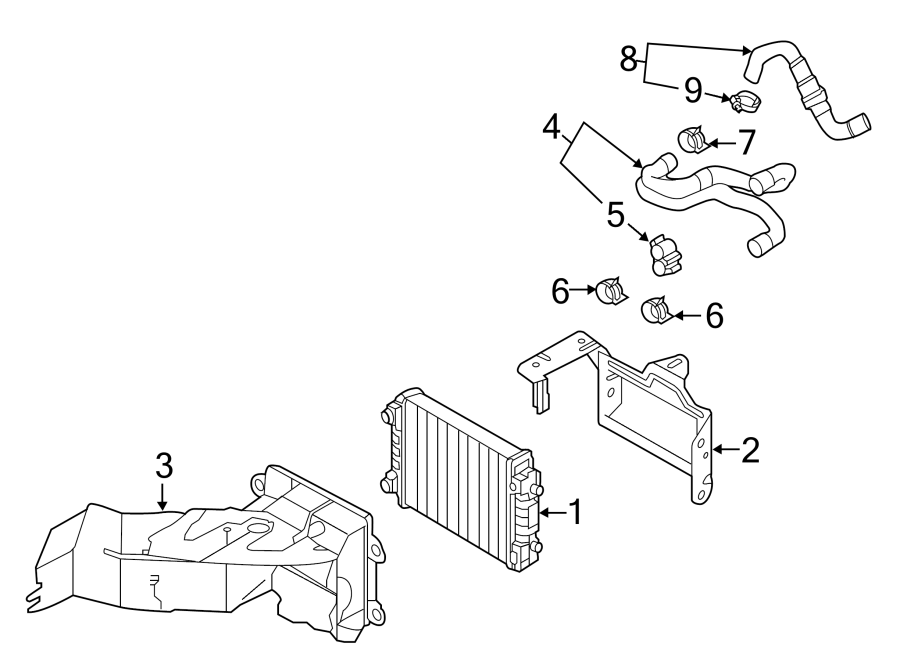 8
9
4
7
5
6
6
2
3
1