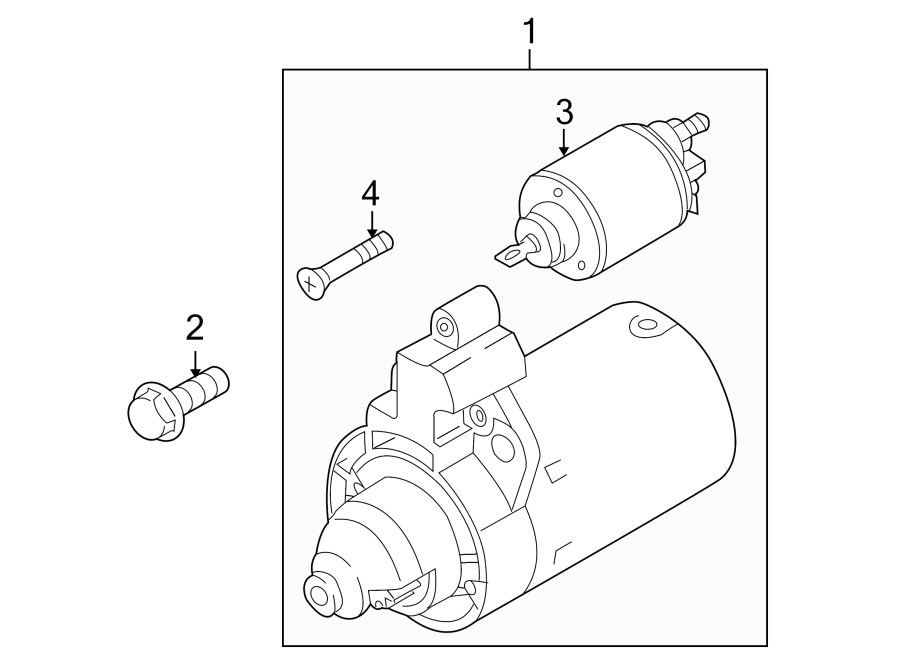 1

3

4

2