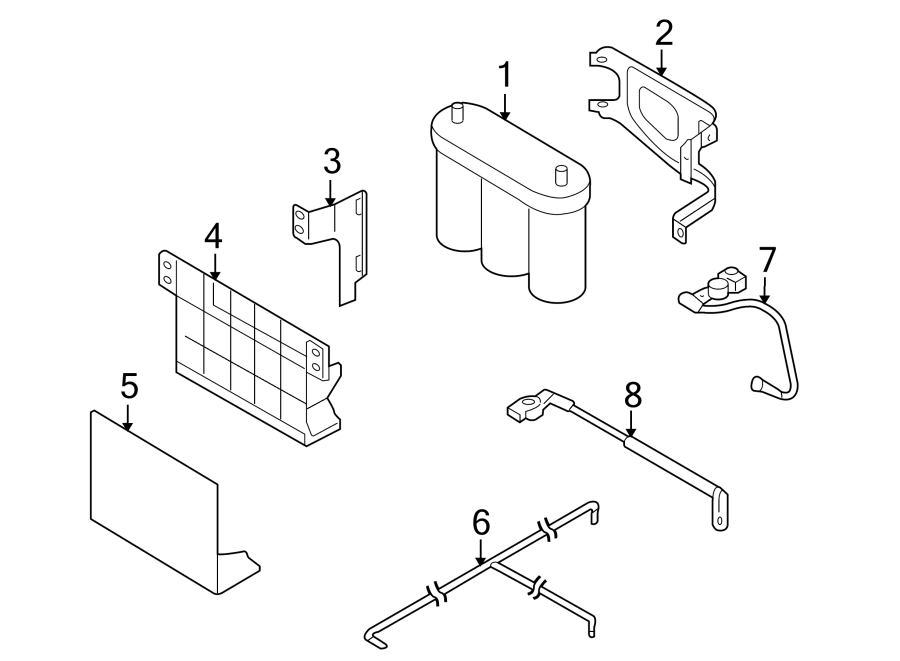 1
2
3
4
7
5
8
6