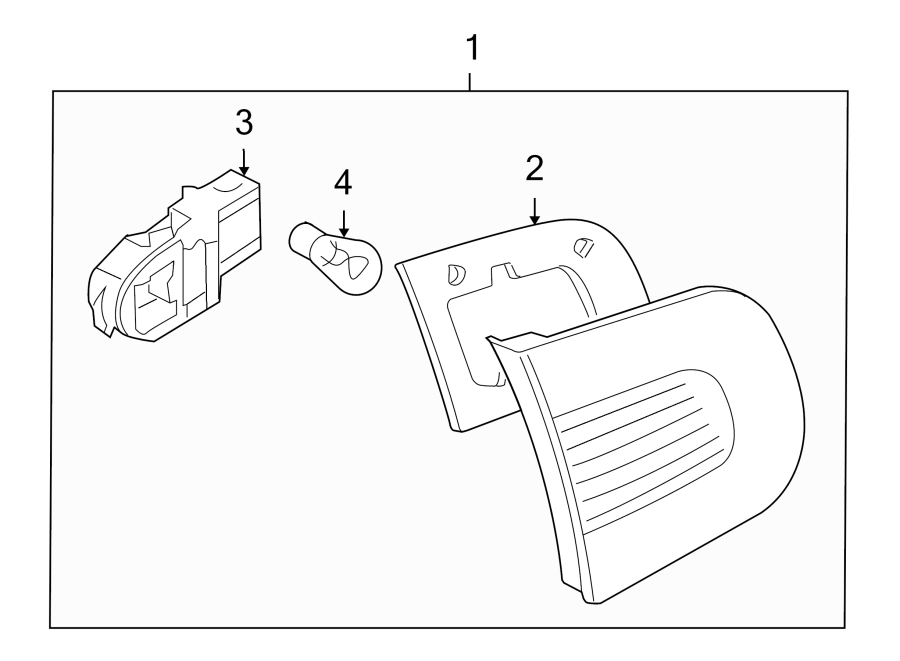 1
3
4
2