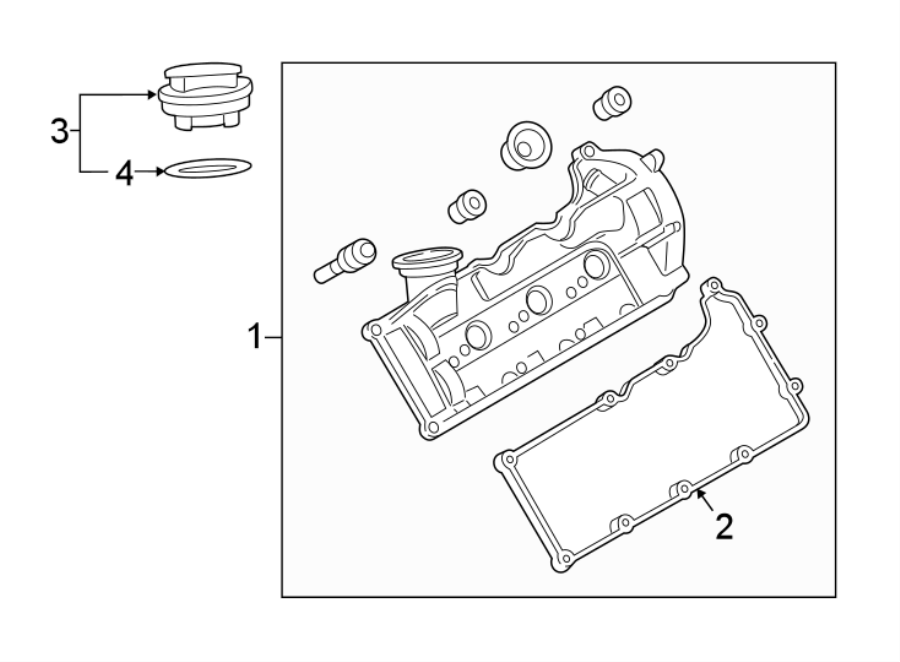 3
4
1
2