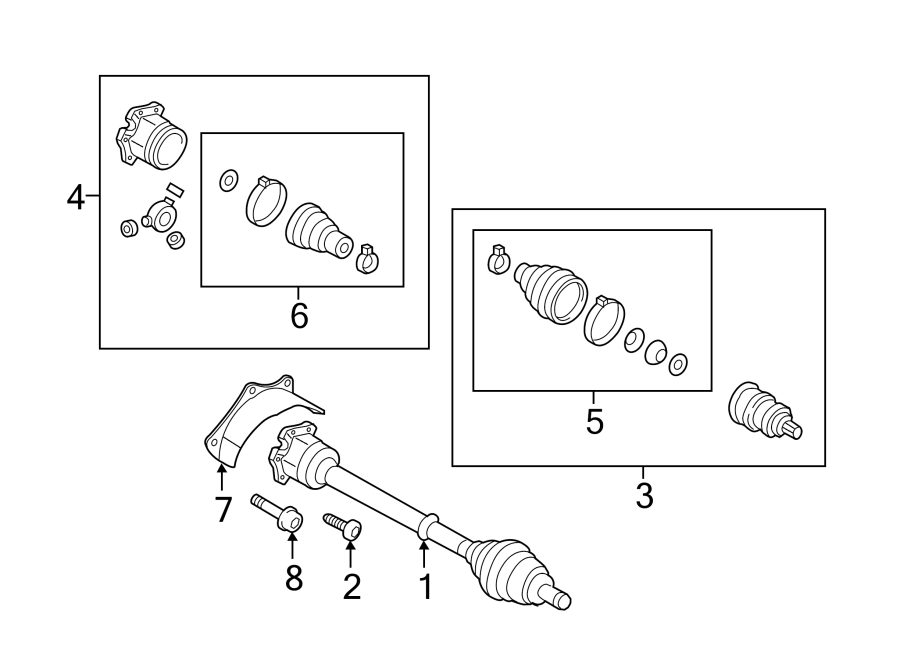 4
6
5
3
7
8
2
1