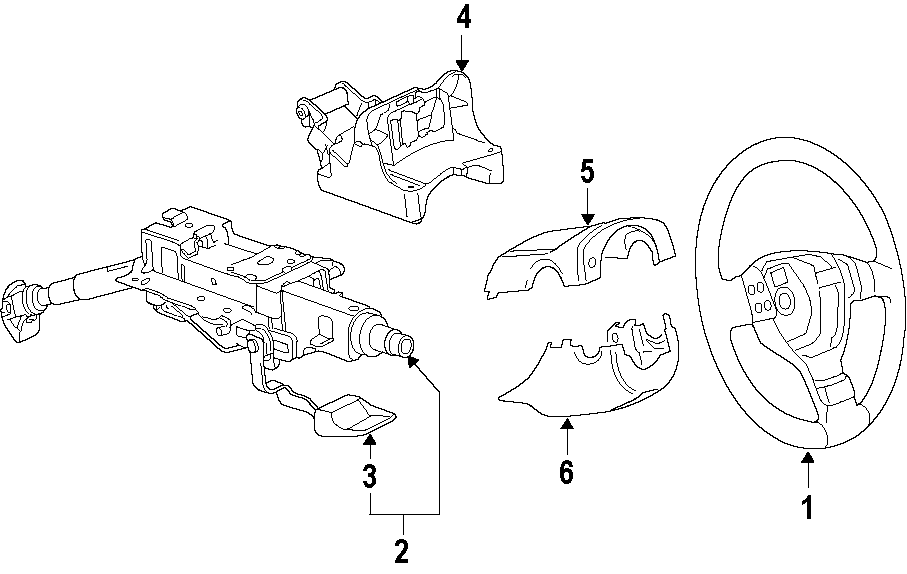 4
5
3
6
1
2