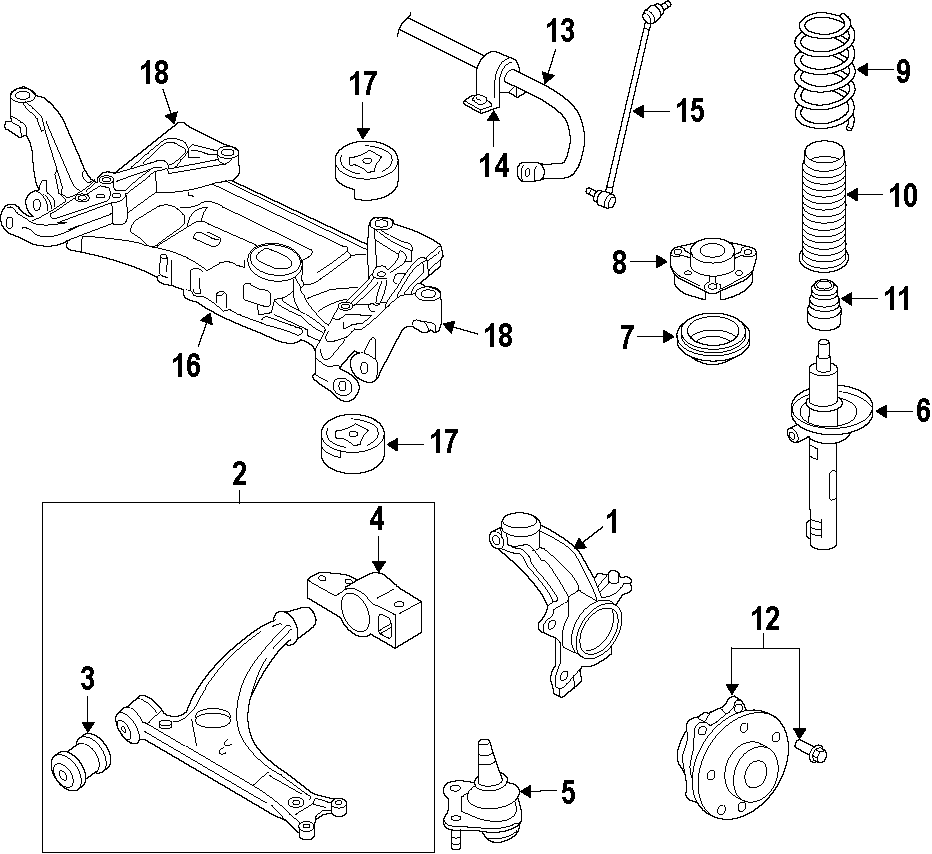 18
17
13
14
15
9
10
8
11
7
18
16
6
17
2
4
1
3
12
5