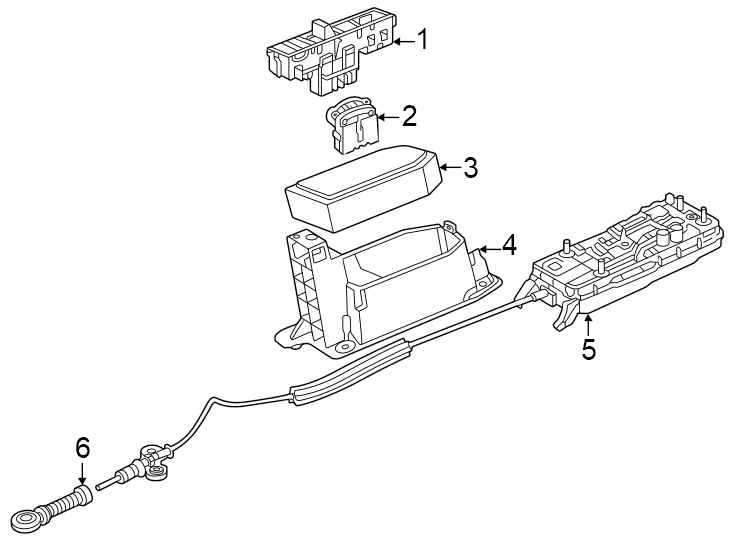 1
2
3
4
5
6