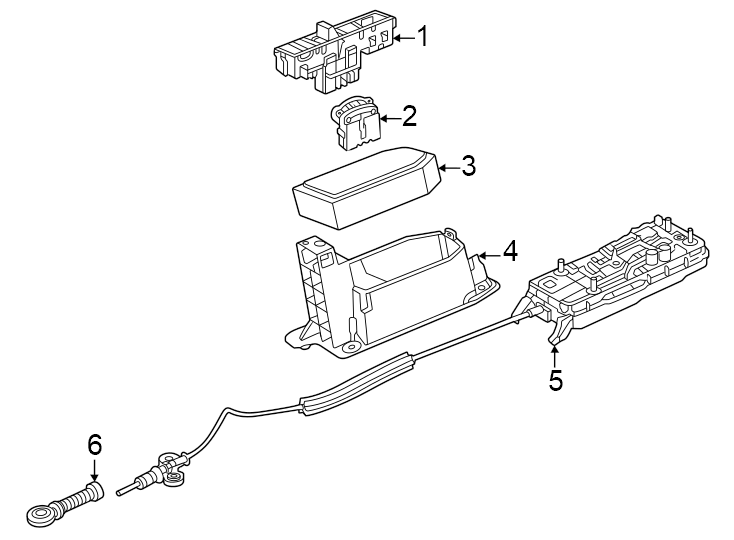 1
2
3
4
5
6