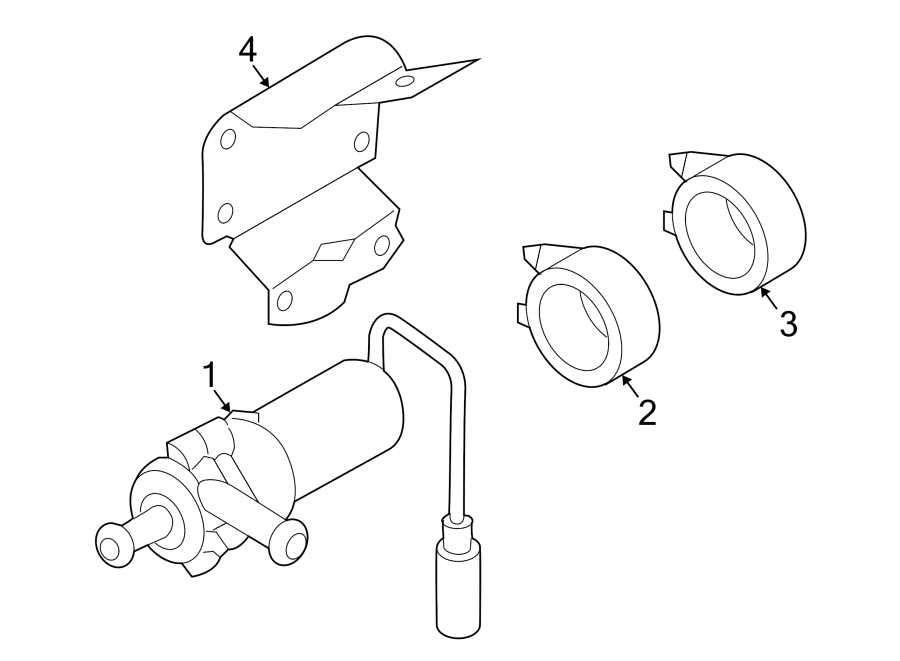 4
3
2
1