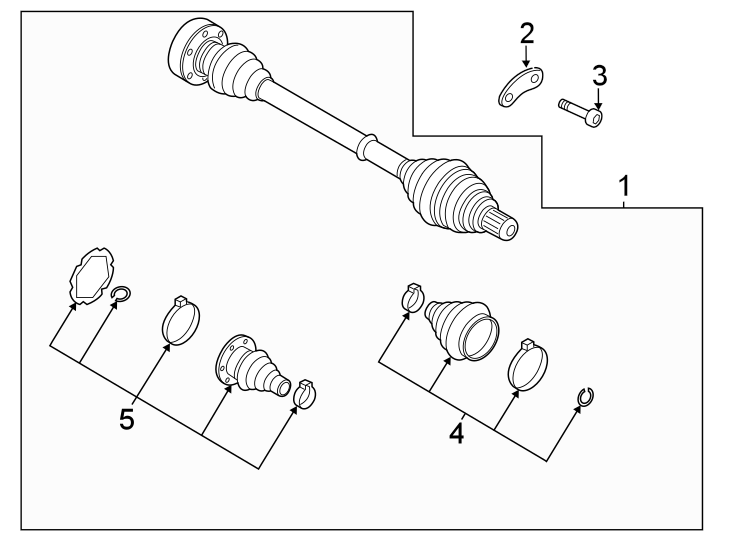 2
3
1
5
4