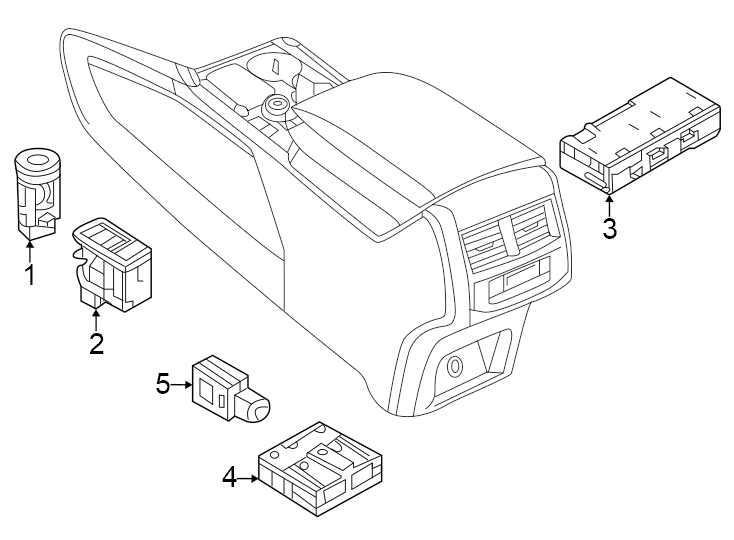 1
2
3
5
4