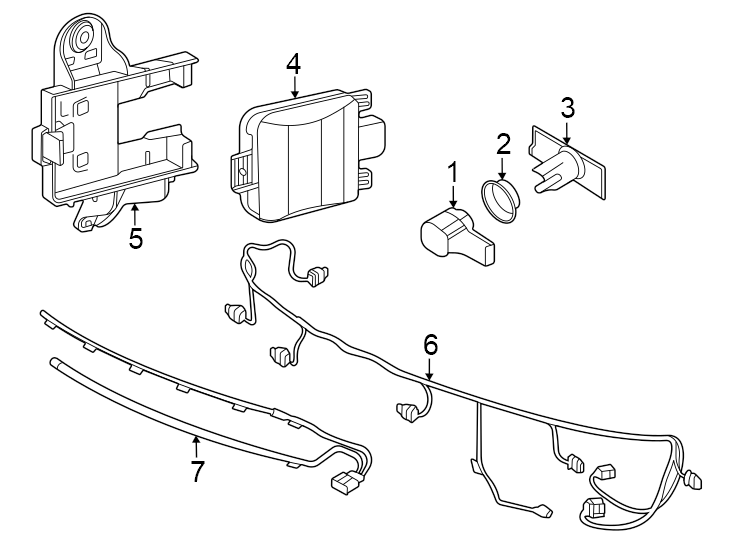 4
3
2
1
5
6
7