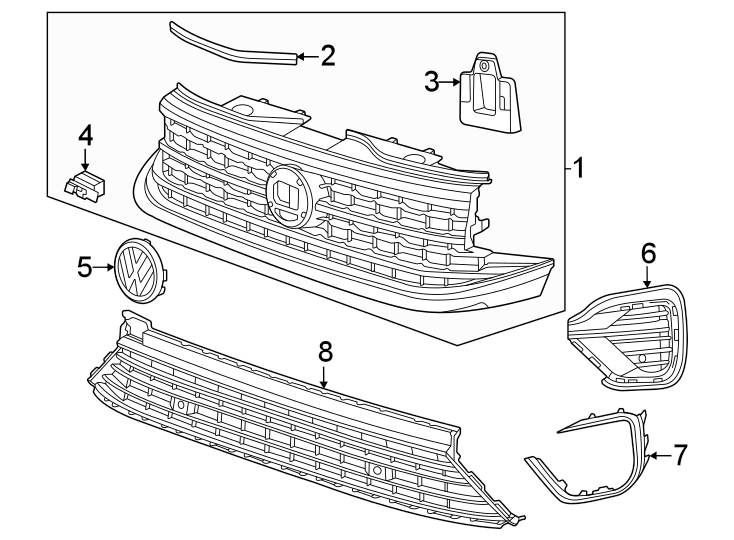 2
3
4
1
5
6
8
7