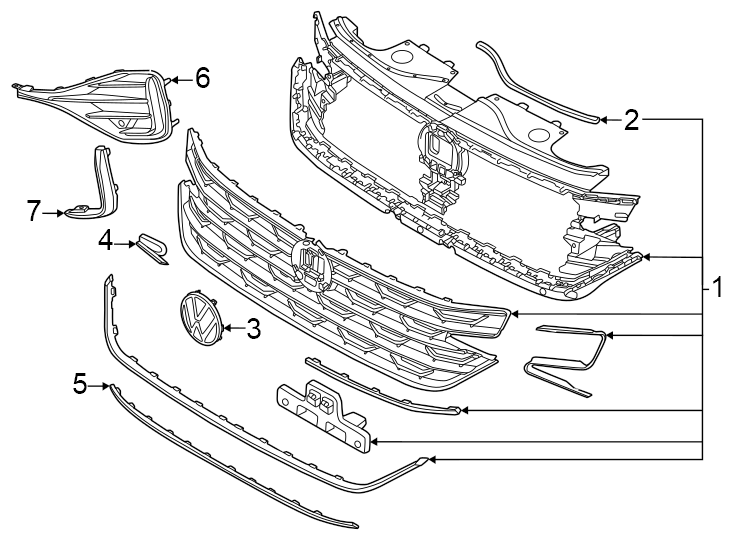 6
2
7
4
1
3
5