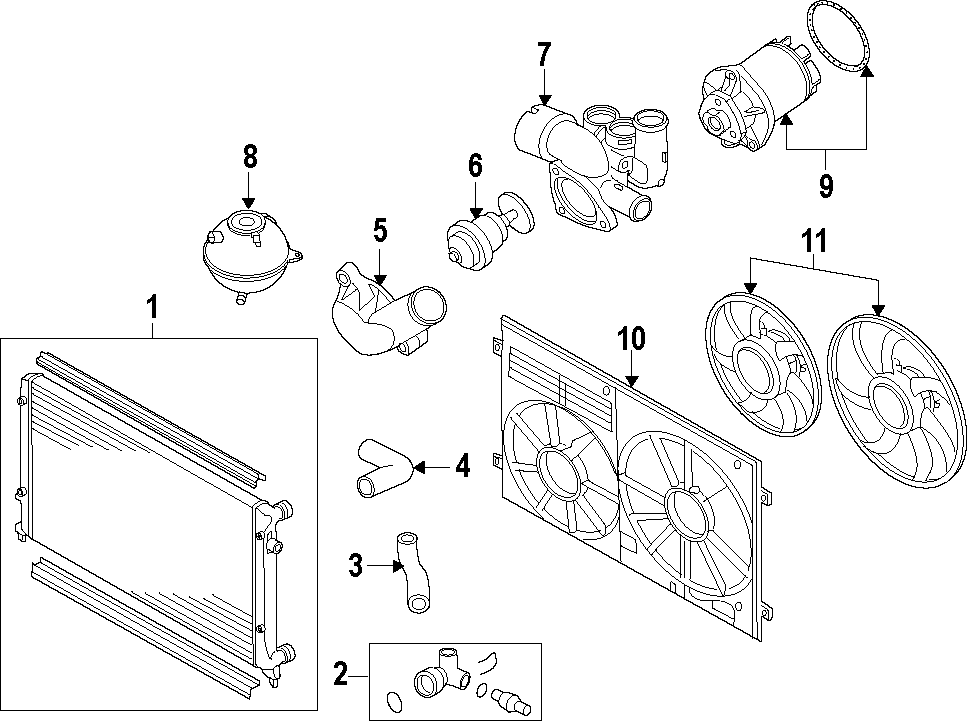 7
9
8
6
5
11
1
10
4
3
2