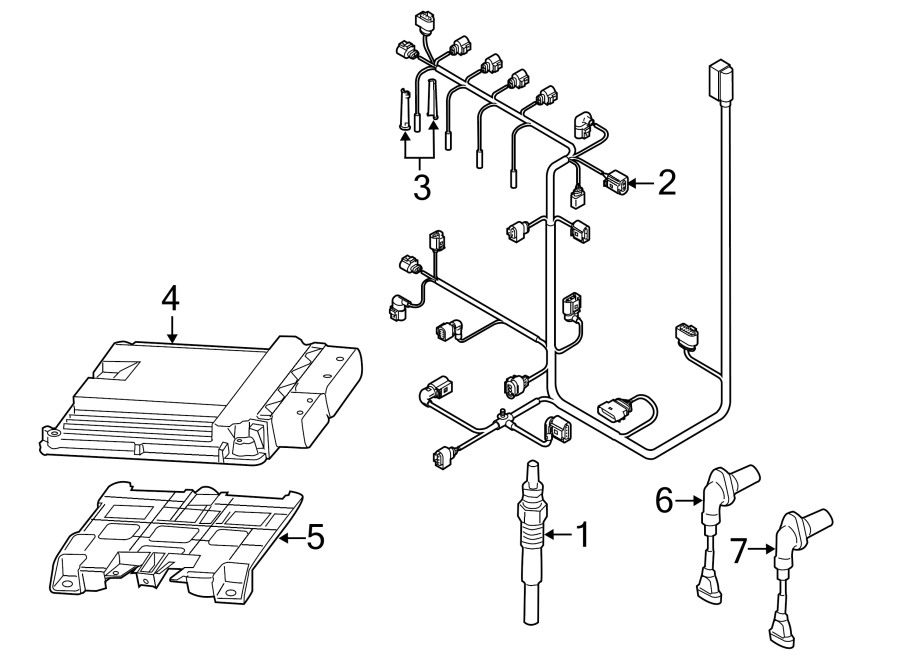 3
2
4
5
1
6
7