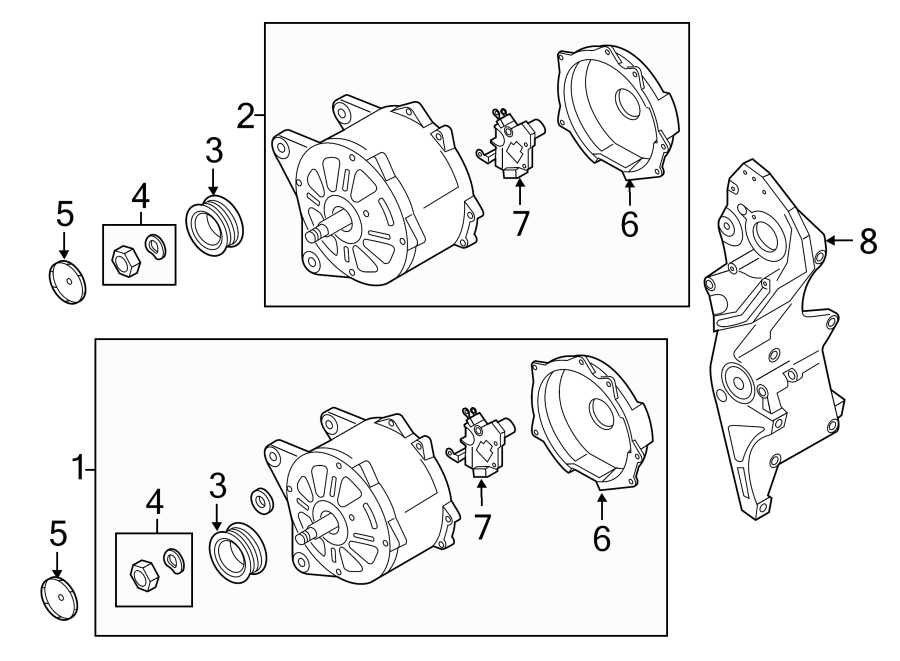 2
3
4
5
7
6
8
1
4
3
5
7
6