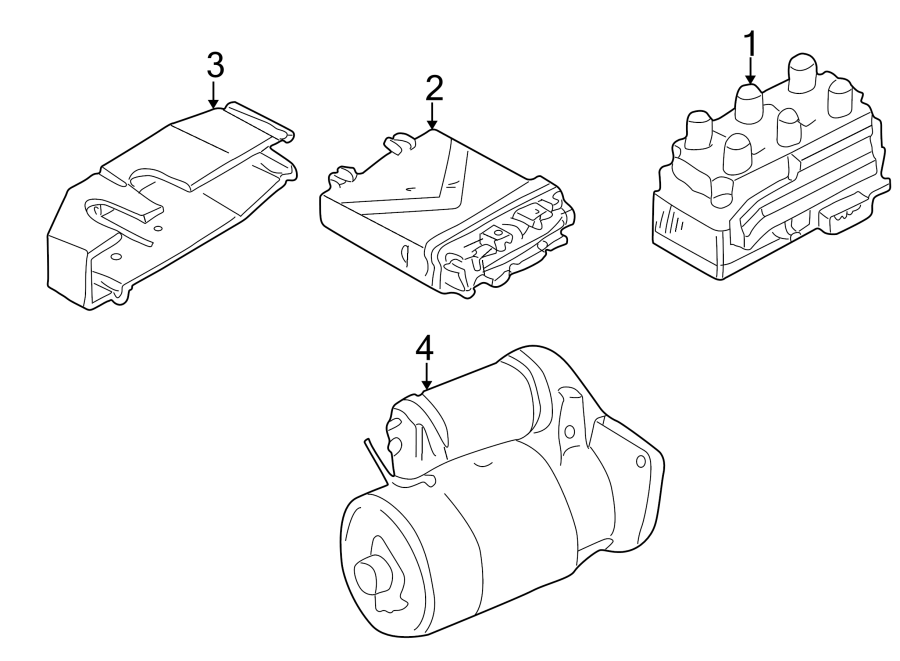 3

2

1

4