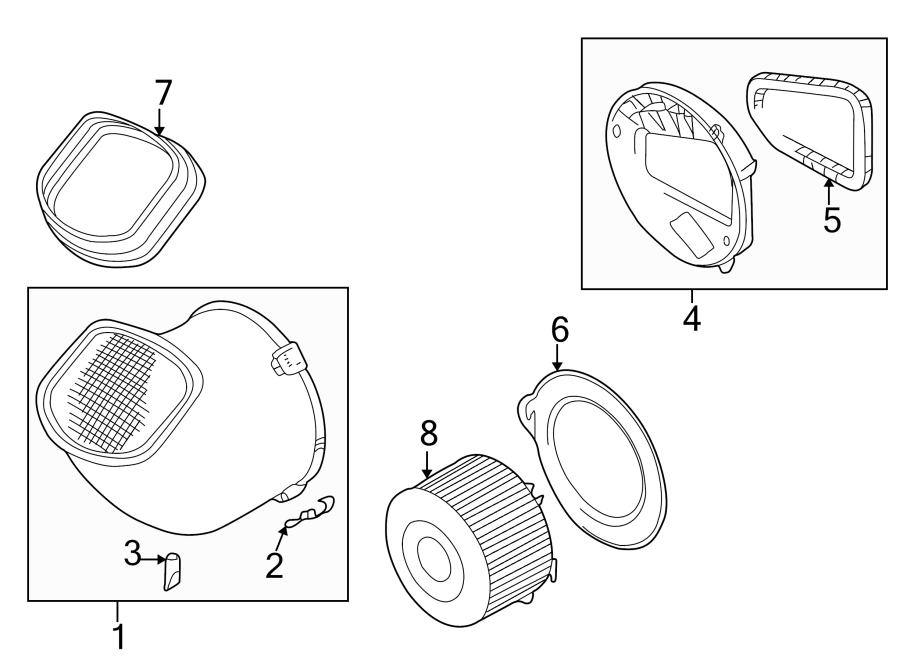 7
5
4
6
8
3
2
1