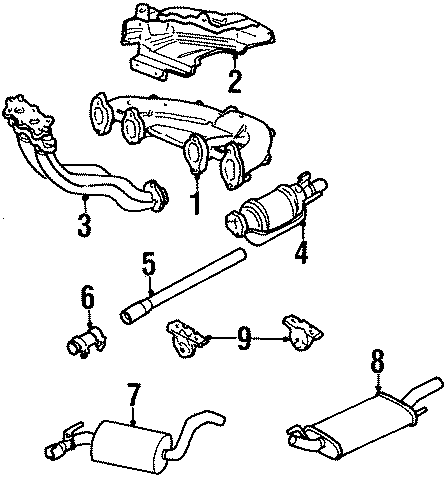 2

3

1

4

5

6

9

8

7