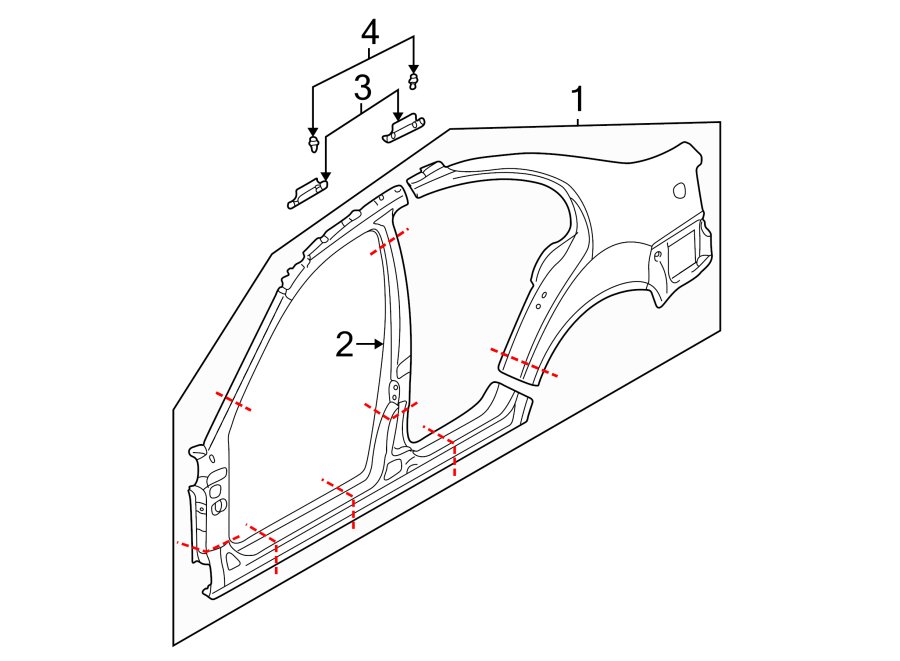 4
3
1
2